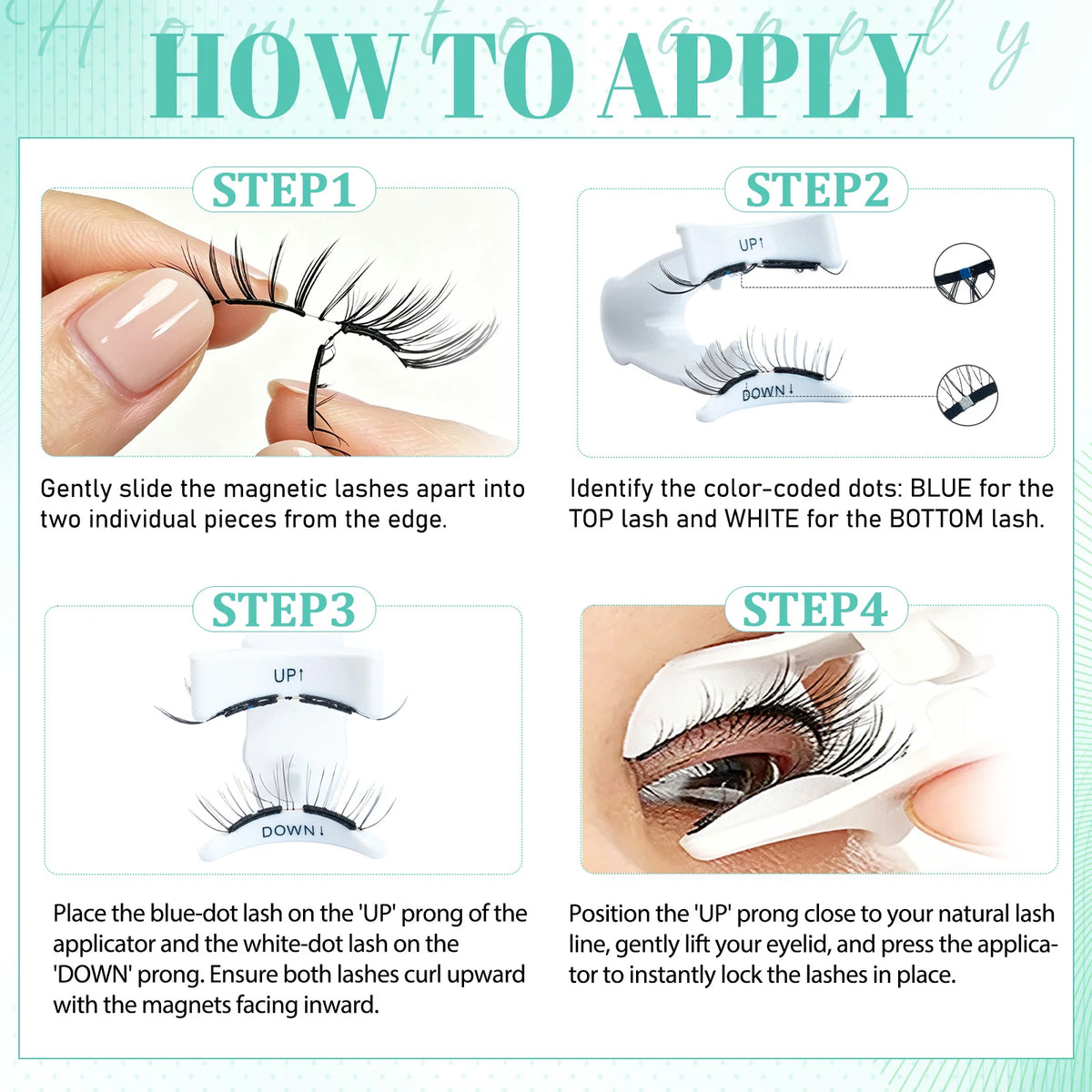 How to apply

HOW TO APPLY

STEP1

Gently slide the magnetic lashes apart into two individual pieces from the edge.

STEP2

UP↑

DOWN↓

Identify the color-coded dots: BLUE for the TOP lash and WHITE for the BOTTOM lash.

STEP3

UP↑

DOWN↓

Place the blue-dot lash on the 'UP' prong of the applicator and the white-dot lash on the 'DOWN' prong. Ensure both lashes curl upward with the magnets facing inward.

STEP4

Position the 'UP' prong close to your natural lash line, gently lift your eyelid, and press the applicator to instantly lock the lashes in place.