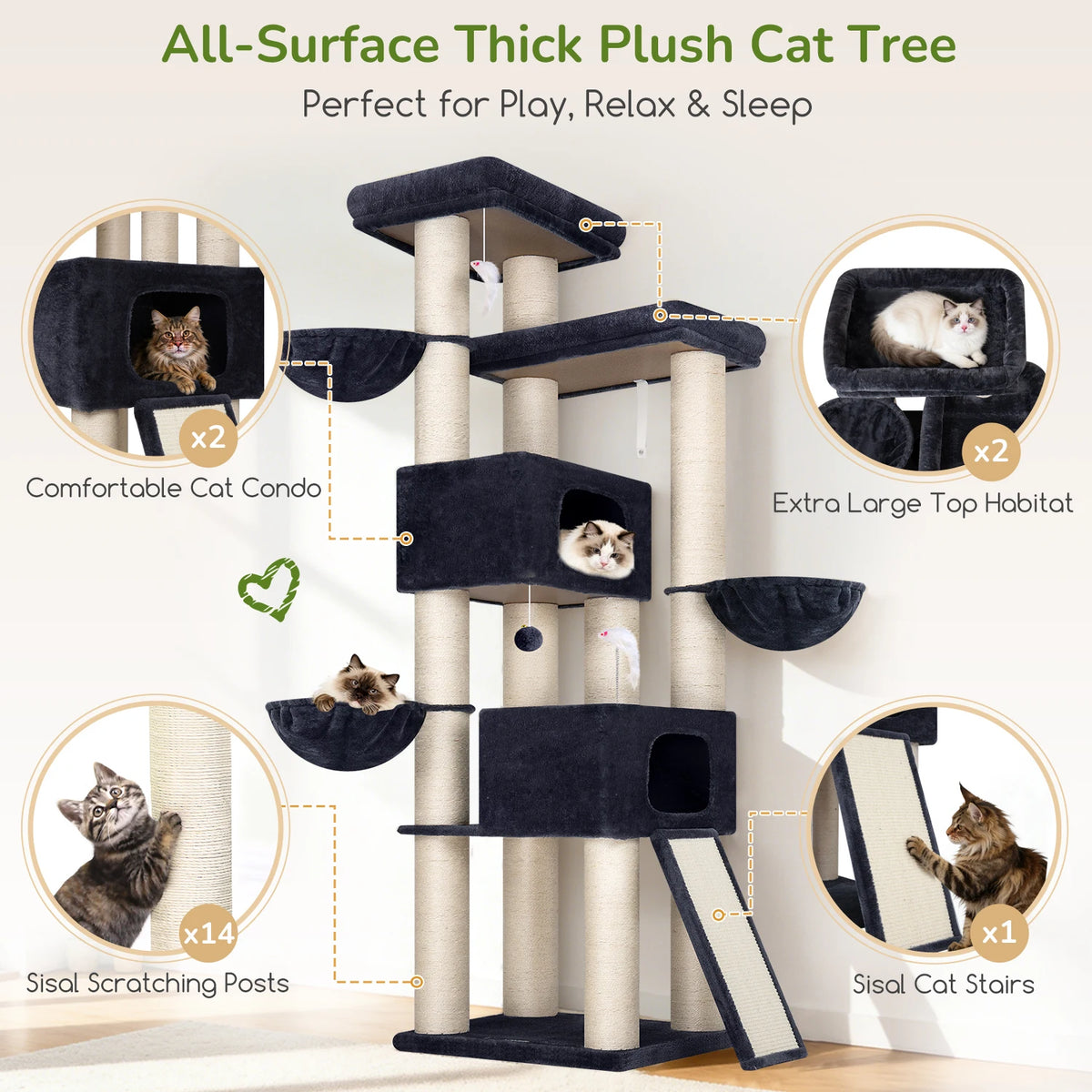 All-Surface Thick Plush Cat Tree

Perfect for Play, Relax & Sleep

x2

Comfortable Cat Condo

x2

Extra Large Top Habitat

x14

Sisal Scratching Posts

x1

Sisal Cat Stairs